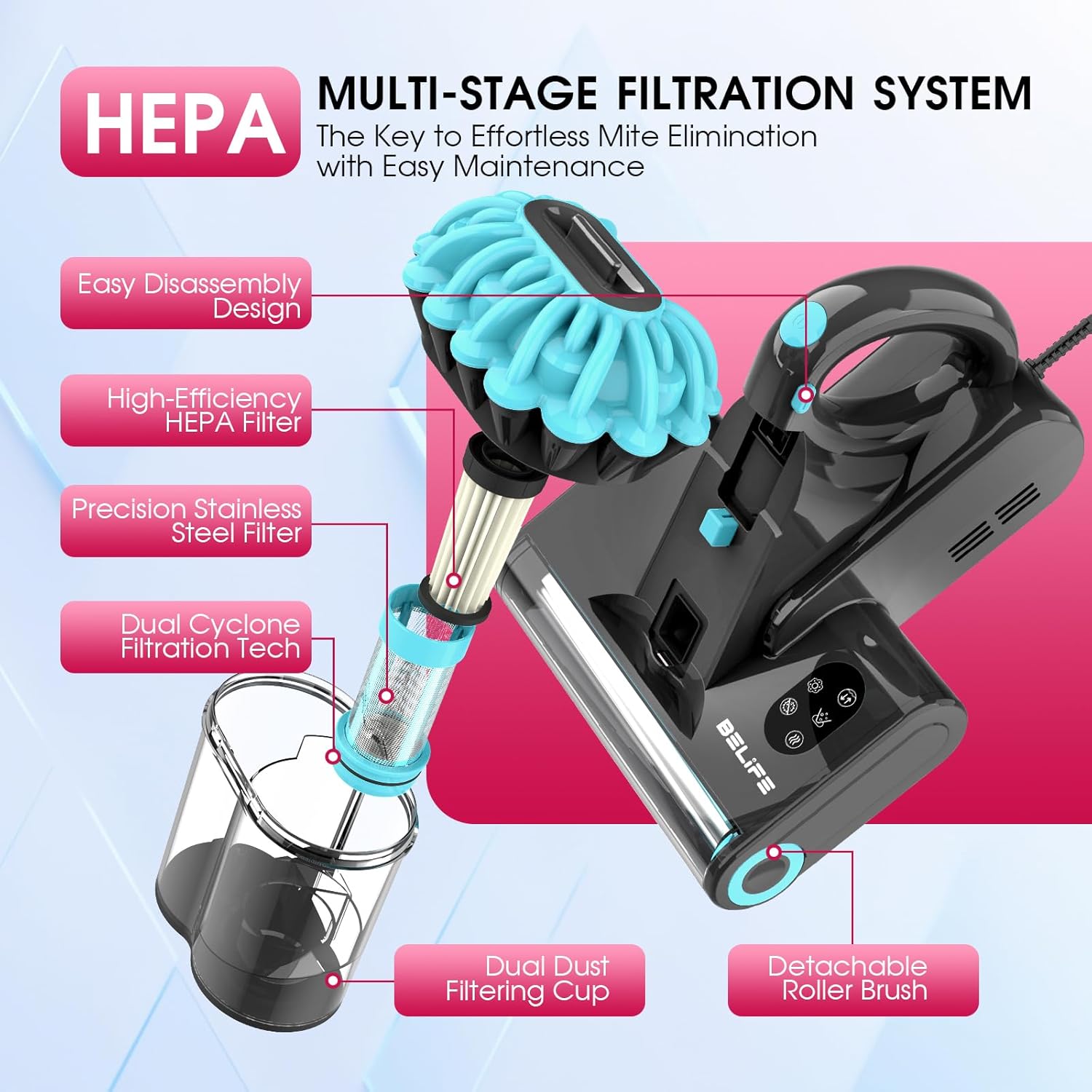 HEPA

MULTI-STAGE FILTRATION SYSTEM

The Key to Effortless Mite Elimination with Easy Maintenance

Easy Disassembly Design

High-Efficiency HEPA Filter

Precision Stainless Steel Filter

Dual Cyclone Filtration Tech

BELIFE

Dual Dust Filtering Cup

Detachable Roller Brush