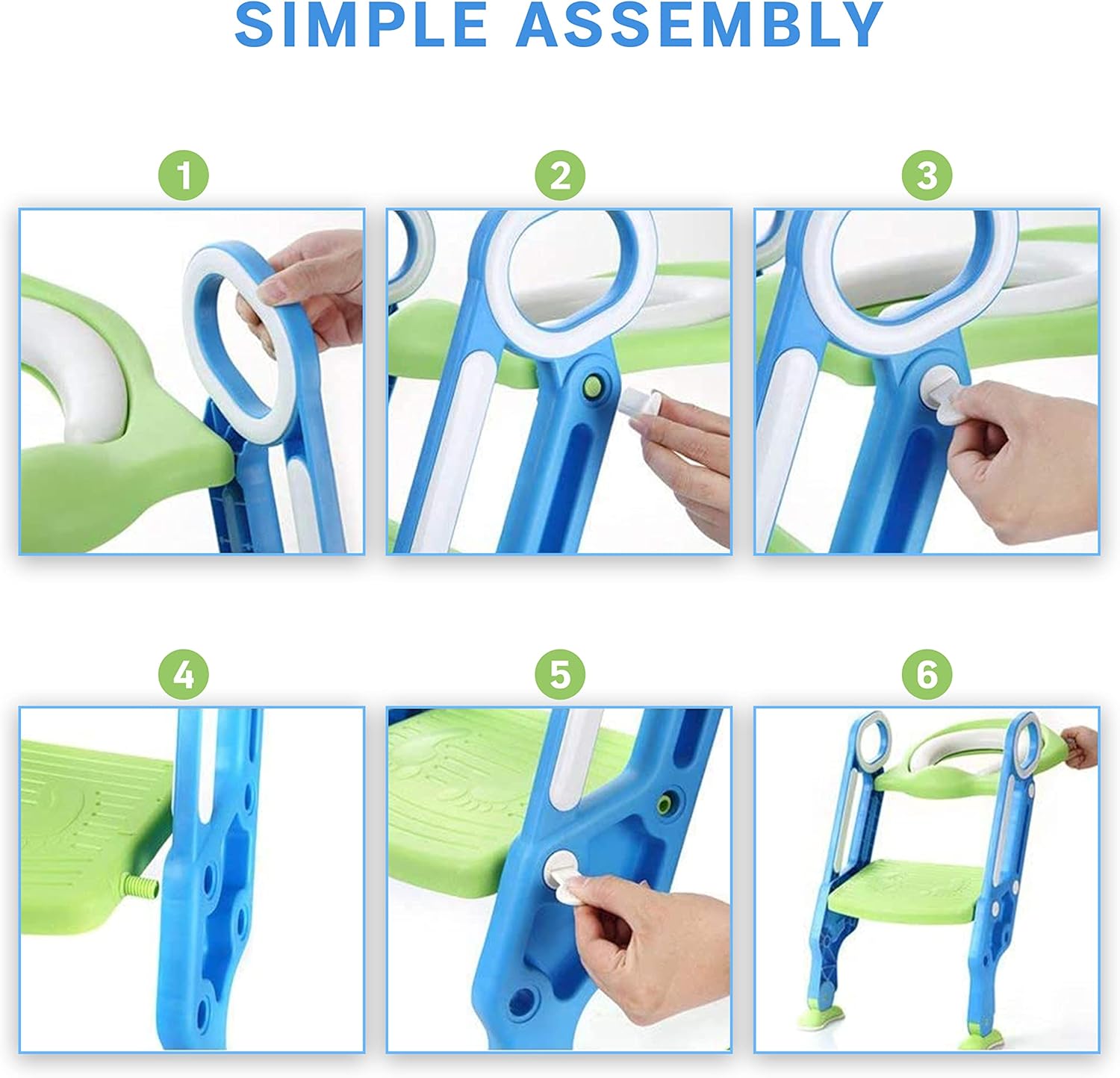 SIMPLE ASSEMBLY

1

2

3

4

5

6