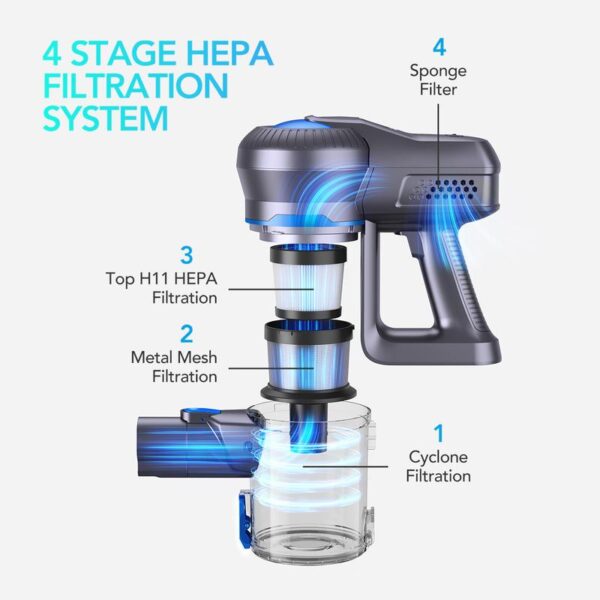 4 STAGE HEPA FILTRATION SYSTEM

4
Sponge Filter

3
Top H11 HEPA Filtration

2
Metal Mesh Filtration

1
Cyclone Filtration